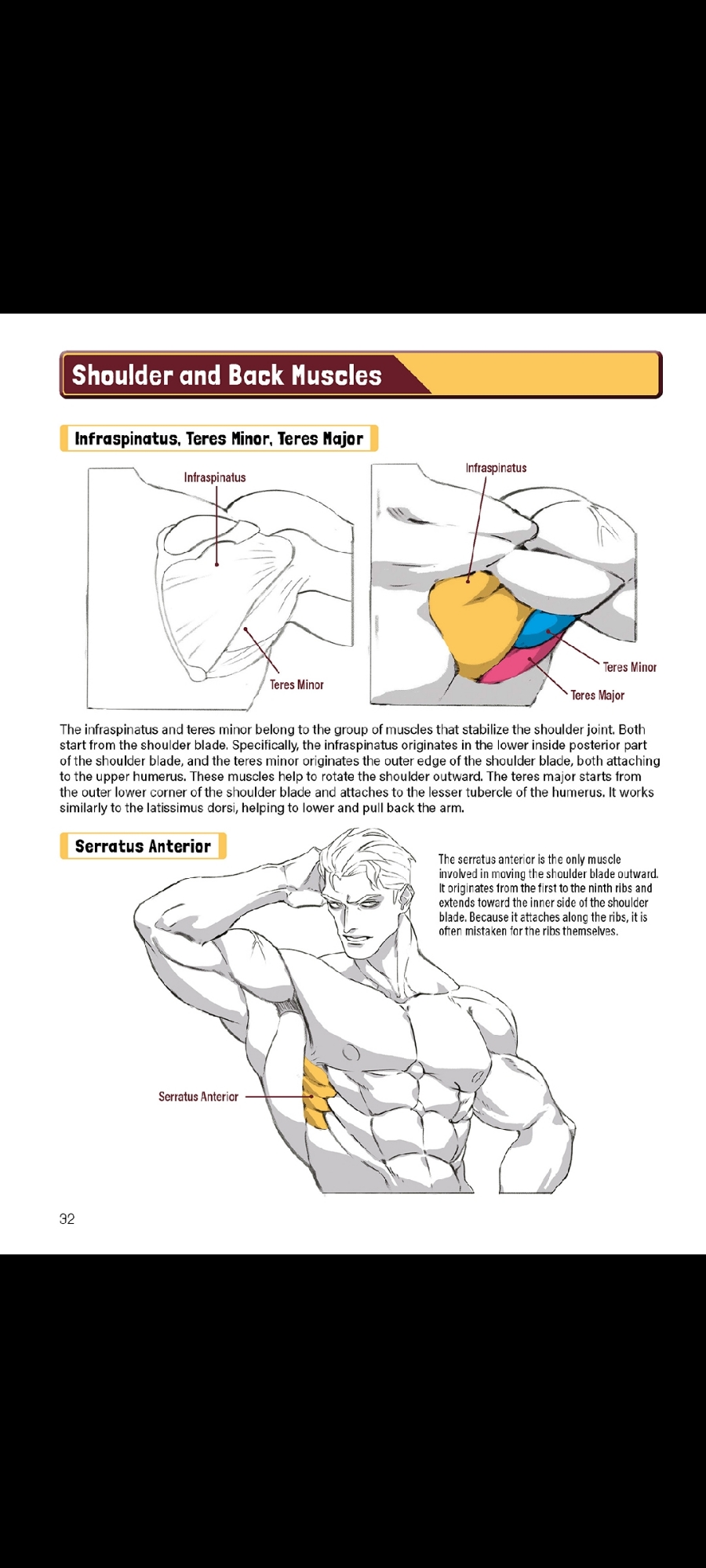 Shoulder and Back Muscles

Infraspinatus, Teres Minor, Teres Major

Infraspinatus

Teres Minor

Infraspinatus

Teres Minor

Teres Major

The infraspinatus and teres minor belong to the group of muscles that stabilize the shoulder joint. Both start from the shoulder blade. Specifically, the infraspinatus originates in the lower inside posterior part of the shoulder blade, and the teres minor originates the outer edge of the shoulder blade, both attaching to the upper humerus. These muscles help to rotate the shoulder outward. The teres major starts from the outer lower corner of the shoulder blade and attaches to the lesser tubercle of the humerus. It works similarly to the latissimus dorsi, helping to lower and pull back the arm.

Serratus Anterior

The serratus anterior is the only muscle involved in moving the shoulder blade outward. It originates from the first to the ninth ribs and extends toward the inner side of the shoulder blade. Because it attaches along the ribs, it is often mistaken for the ribs themselves.

Serratus Anterior

32