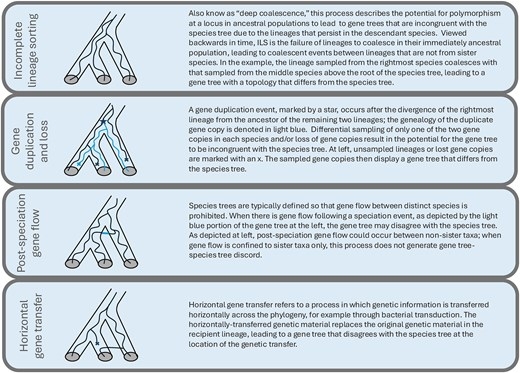 Incomplete lineage sorting

Also know as "deep coalescence," this process describes the potential for polymorphism at a locus in ancestral populations to lead to gene trees that are incongruent with the species tree due to the lineages that persist in the descendant species. Viewed backwards in time, ILS is the failure of lineages to coalesce in their immediately ancestral population, leading to coalescent events between lineages that are not from sister species. In the example, the lineage sampled from the rightmost species coalesces with that sampled from the middle species above the root of the species tree, leading to a gene tree with a topology that differs from the species tree.

Gene duplication and loss

A gene duplication event, marked by a star, occurs after the divergence of the rightmost lineage from the ancestor of the remaining two lineages; the genealogy of the duplicate gene copy is denoted in light blue. Differential sampling of only one of the two gene copies in each species and/or loss of gene copies result in the potential for the gene tree to be incongruent with the species tree. At left, unsampled lineages or lost gene copies are marked with an x. The sampled gene copies then display a gene tree that differs from the species tree.

Post-speciation gene flow

Species trees are typically defined so that gene flow between distinct species is prohibited. When there is gene flow following a speciation event, as depicted by the light blue portion of the gene tree at the left, the gene tree may disagree with the species tree. As depicted at left, post-speciation gene flow could occur between non-sister taxa; when gene flow is confined to sister taxa only, this process does not generate gene tree-species tree discord.

Horizontal gene transfer

Horizontal gene transfer refers to a process in which genetic information is transferred horizontally across the phylogeny, for example through bacterial transduction. The horizontally-transferred genetic material replaces the original genetic material in the recipient lineage, leading to a gene tree that disagrees with the species tree at the location of the genetic transfer.