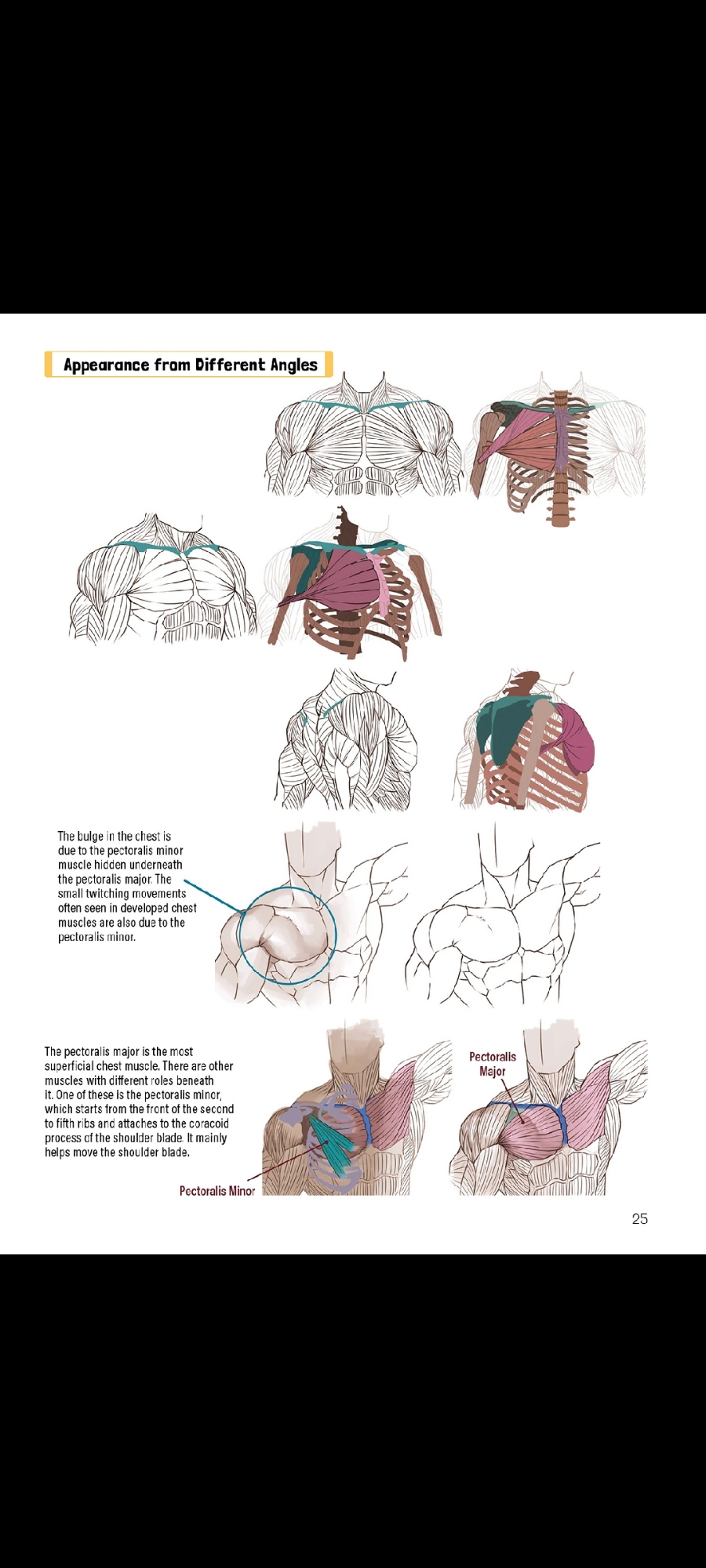 Appearance from Different Angles

The bulge in the chest is due to the pectoralis minor muscle hidden underneath the pectoralis major. The small twitching movements often seen in developed chest muscles are also due to the pectoralis minor.

The pectoralis major is the most superficial chest muscle. There are other muscles with different roles beneath it. One of these is the pectoralis minor, which starts from the front of the second to fifth ribs and attaches to the coracoid process of the shoulder blade. It mainly helps move the shoulder blade.

Pectoralis Minor

Pectoralis Major

25